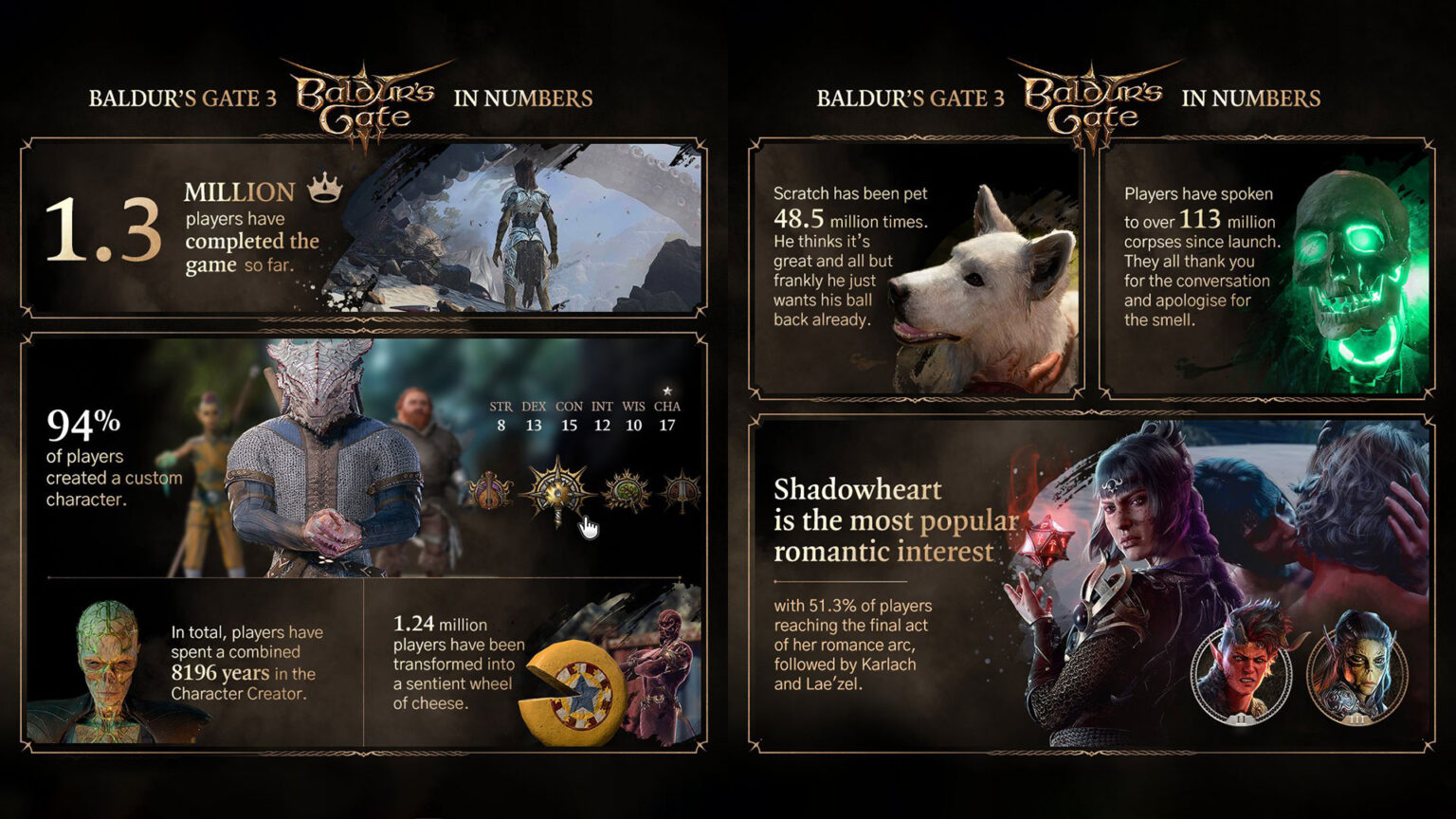 BALDUR'S GATE 3 Baldur's Gate IN NUMBERS

1.3 MILLION players have completed the game so far.

94% of players created a custom character.

| STR | DEX | CON | INT | WIS | CHA |
|---|---|---|---|---|---|
| 8 | 13 | 15 | 12 | 10 | 17 |

In total, players have spent a combined 8196 years in the Character Creator.

1.24 million players have been transformed into a sentient wheel of cheese.

BALDUR'S GATE 3 Baldur's Gate IN NUMBERS

Scratch has been pet 48.5 million times. He thinks it's great and all but frankly he just wants his ball back already.

Players have spoken to over 113 million corpses since launch. They all thank you for the conversation and apologise for the smell.

Shadowheart is the most popular romantic interest

with 51.3% of players reaching the final act of her romance arc, followed by Karlach and Lae'zel.

II

III